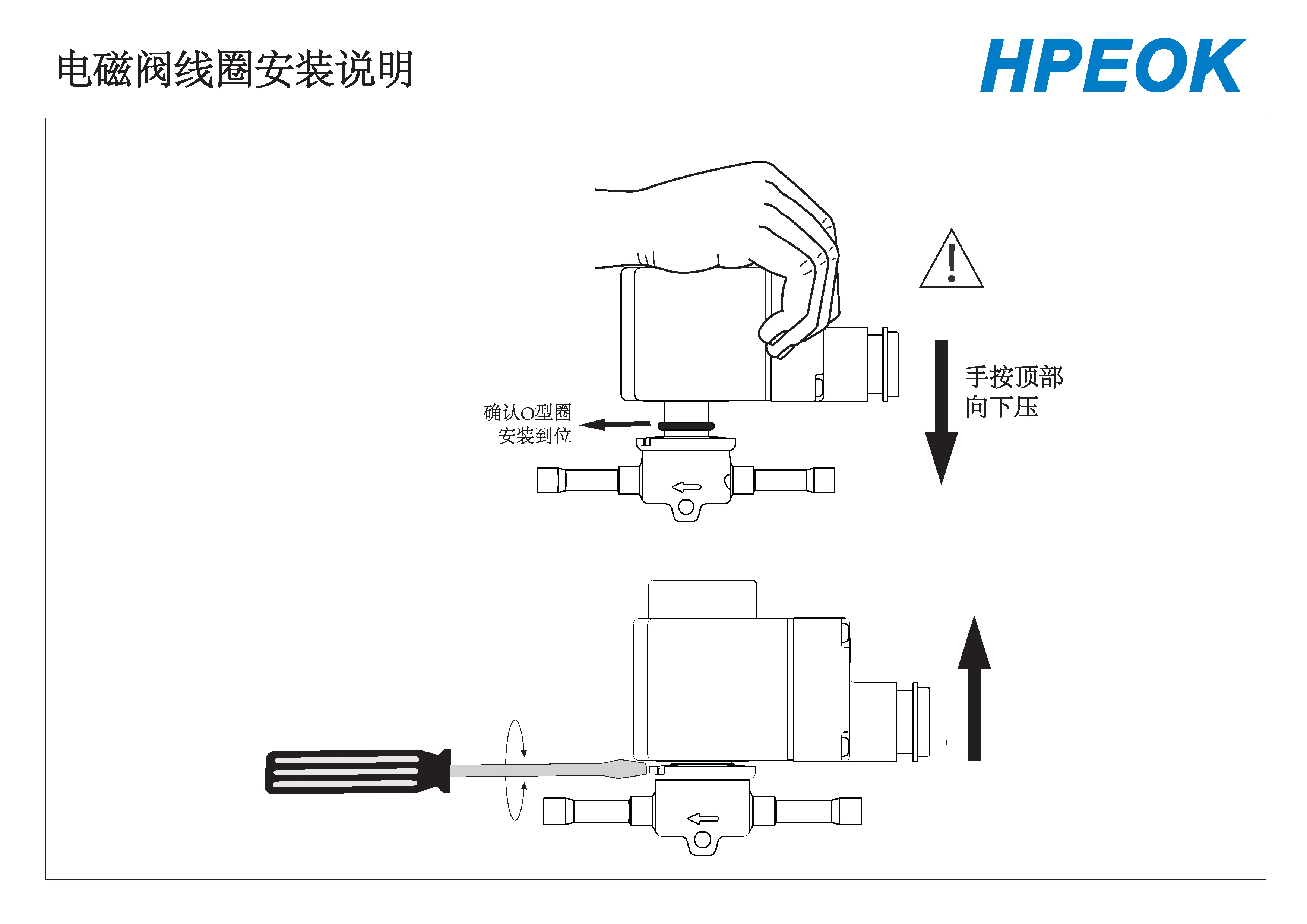 电磁阀线圈安装说明

HPEOK

确认O型圈
安装到位

手按顶部
向下压